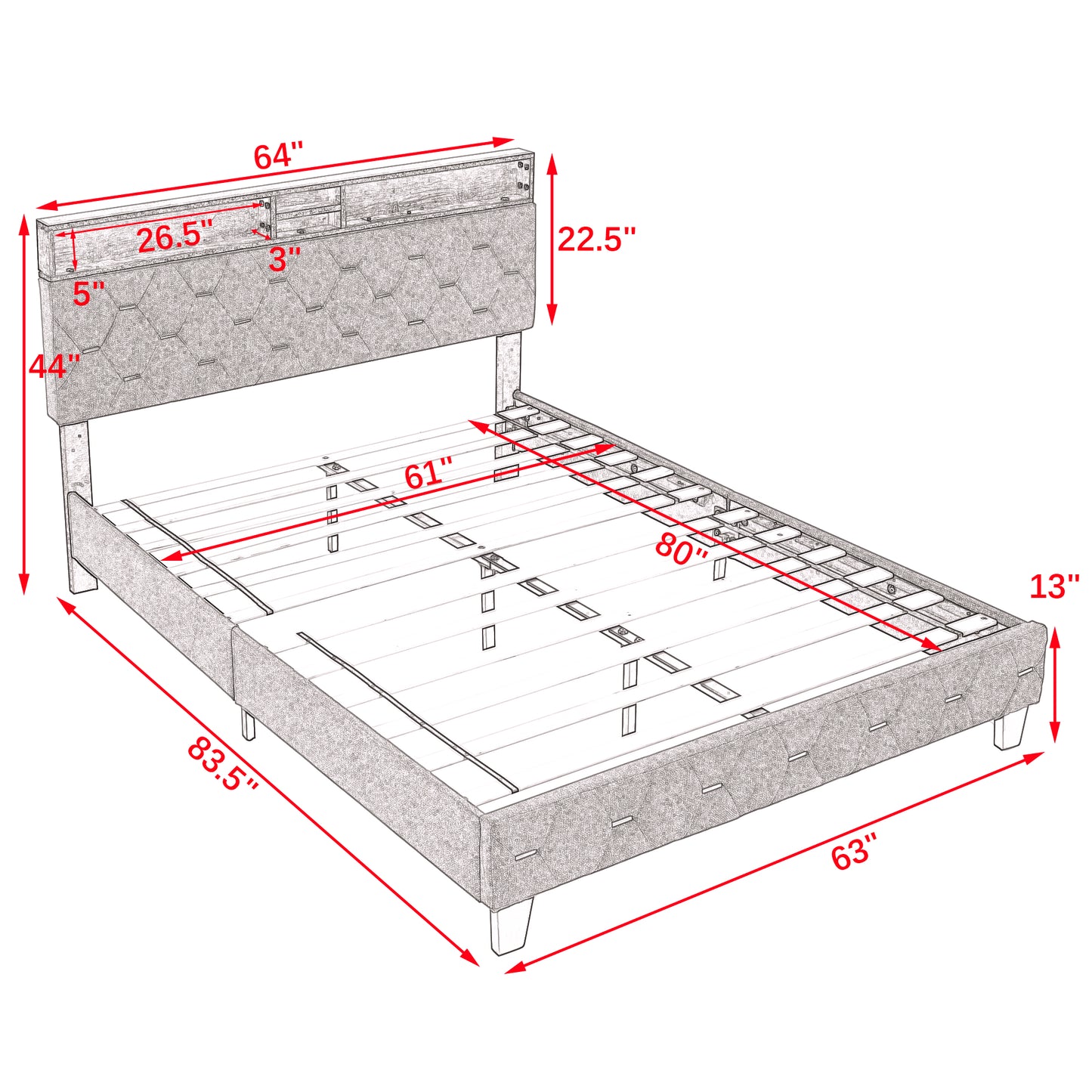 64"

26.5"

3"

5"

22.5"

44"

61"

80"

13"

83.5"

63"