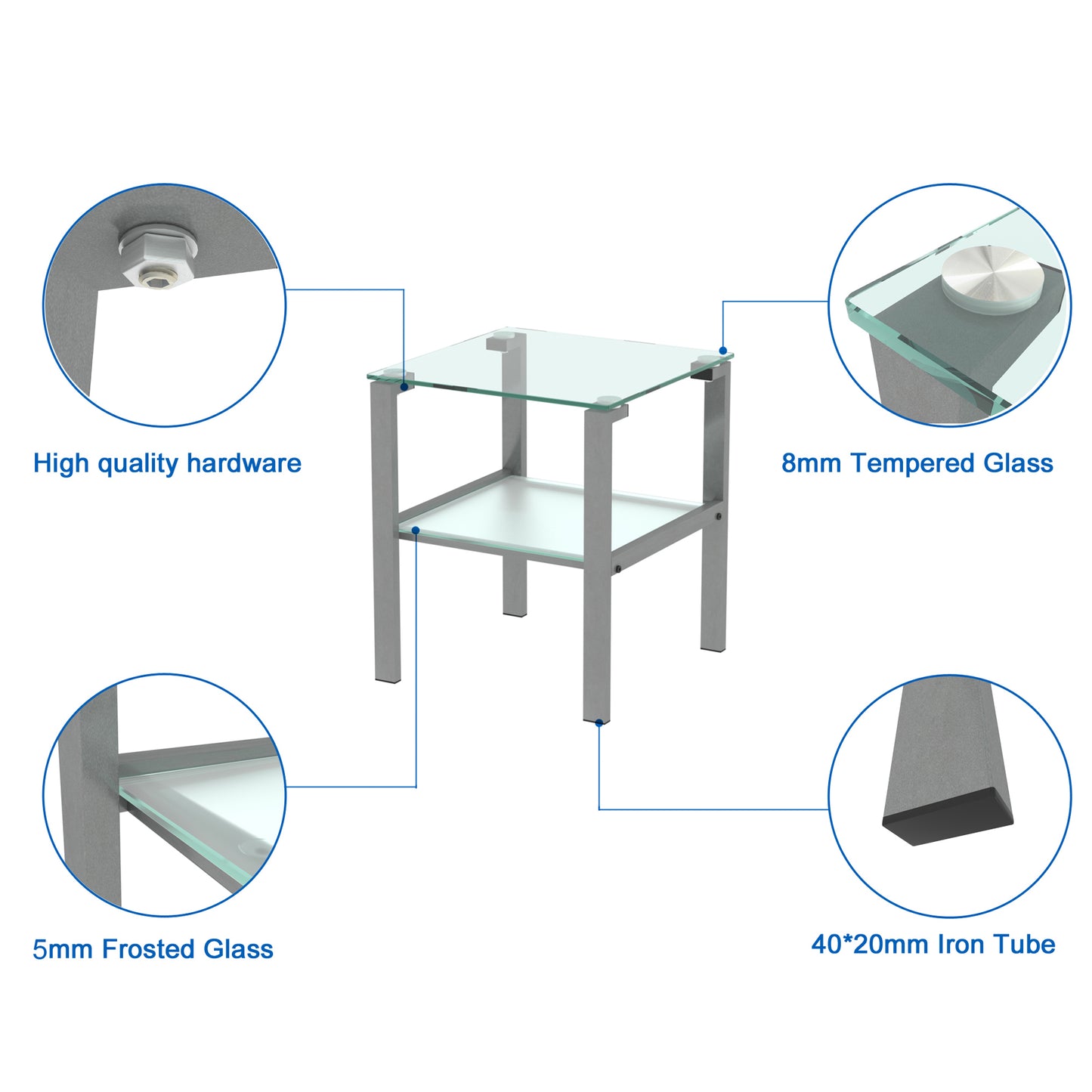 High quality hardware

8mm Tempered Glass

5mm Frosted Glass

40*20mm Iron Tube