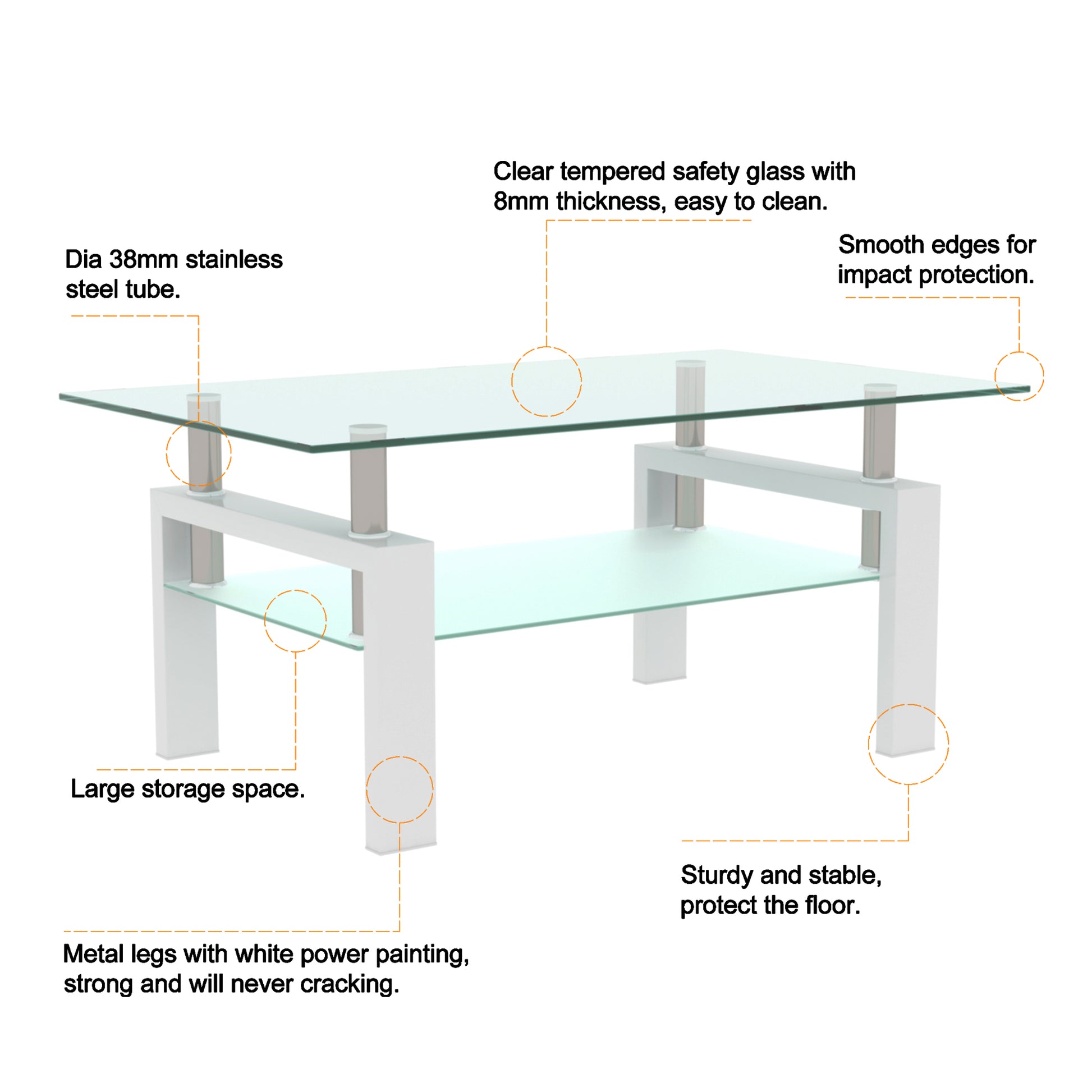 Clear tempered safety glass with 8mm thickness, easy to clean.

Dia 38mm stainless steel tube.

Smooth edges for impact protection.

Large storage space.

Sturdy and stable, protect the floor.

Metal legs with white power painting, strong and will never cracking.