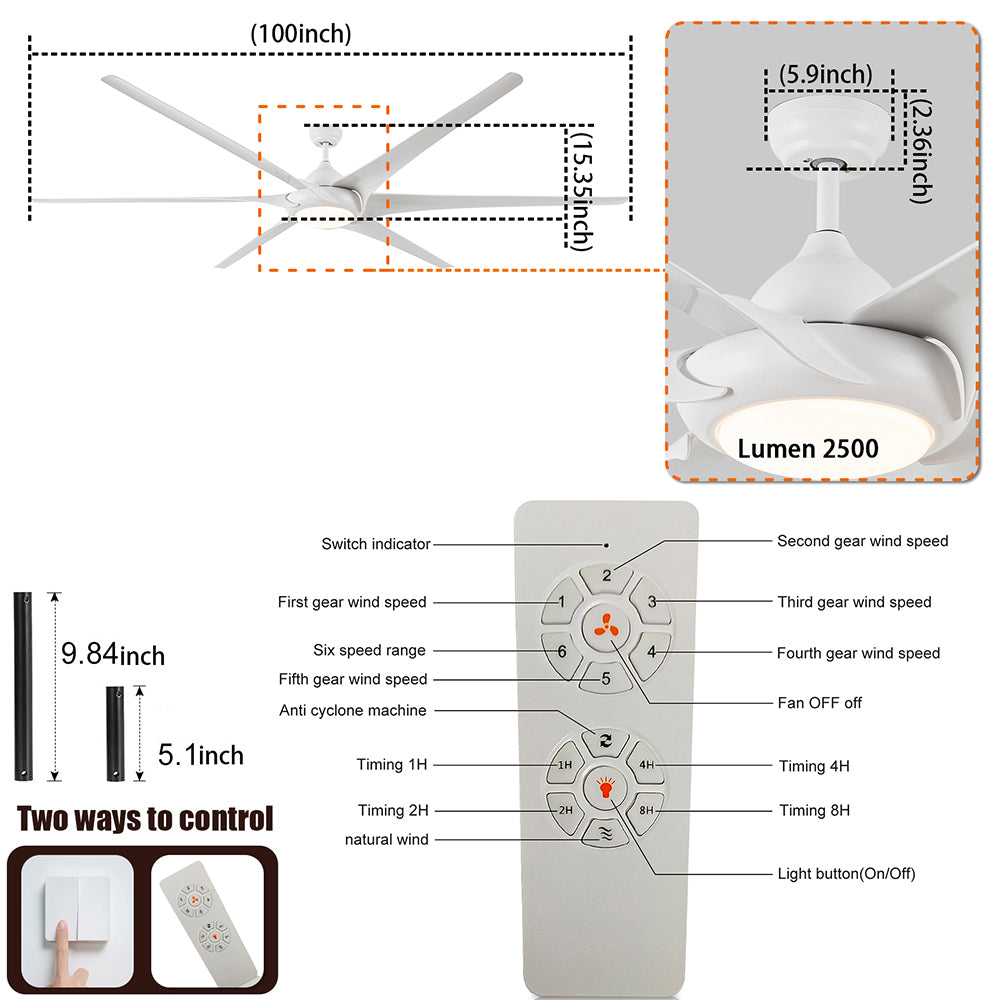 (100inch)

(15.35inch)

(5.9inch)

(2.36inch)

Lumen 2500

9.84inch

5.1inch

Two ways to control

Switch indicator

First gear wind speed

Six speed range

Fifth gear wind speed

Anti cyclone machine

Timing 1H

Timing 2H

natural wind

2

1

3

6

4

5

1H

4H

2H

8H

Second gear wind speed

Third gear wind speed

Fourth gear wind speed

Fan OFF off

Timing 4H

Timing 8H

Light button(On/Off)