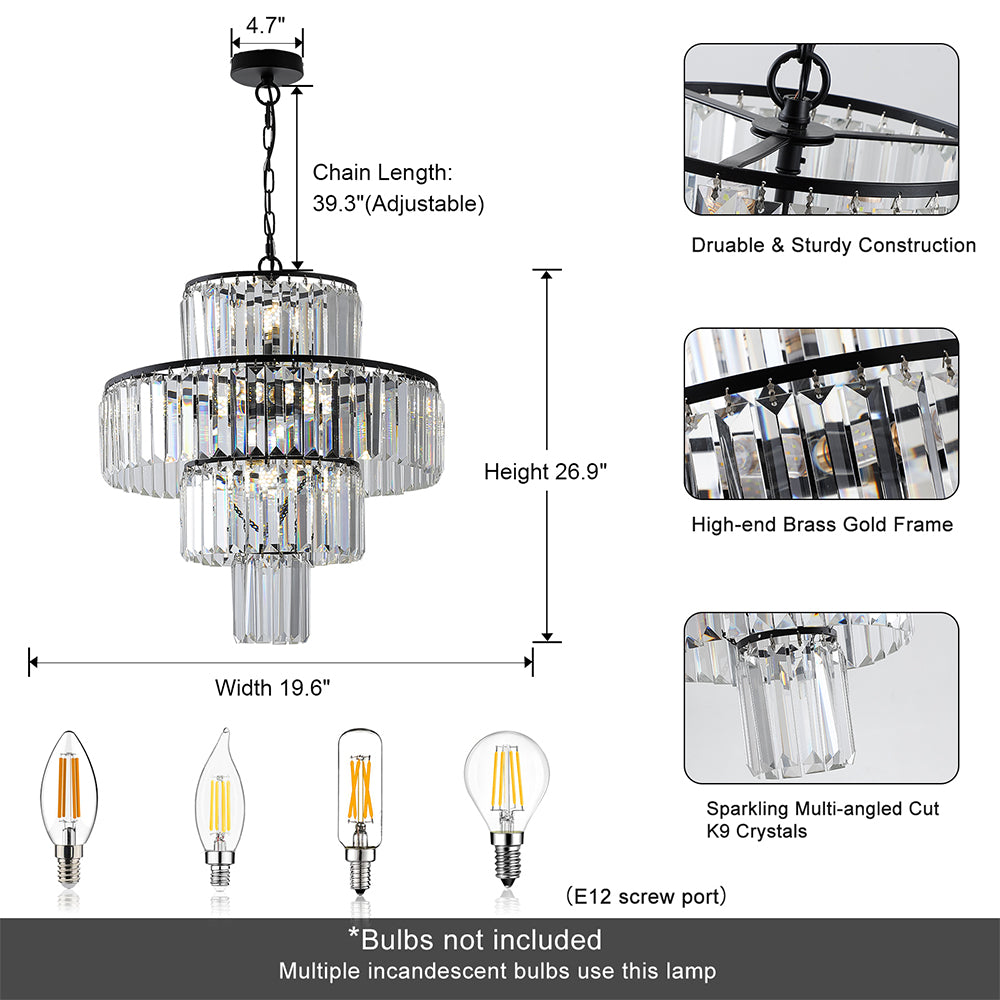 4.7"

Chain Length:
39.3"(Adjustable)

Height 26.9"

Width 19.6"

Druable & Sturdy Construction

High-end Brass Gold Frame

Sparkling Multi-angled Cut K9 Crystals

(E12 screw port)

*Bulbs not included
Multiple incandescent bulbs use this lamp