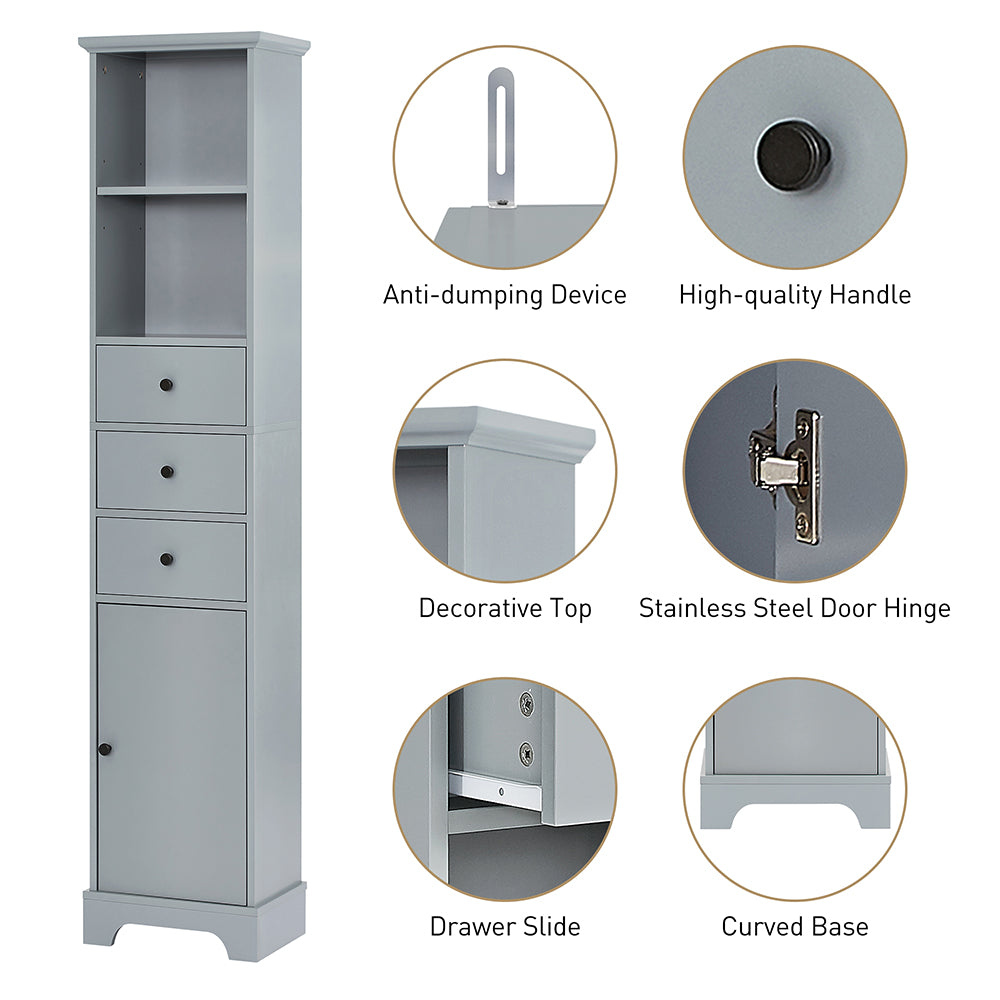 Anti-dumping Device

High-quality Handle

Decorative Top

Stainless Steel Door Hinge

Drawer Slide

Curved Base