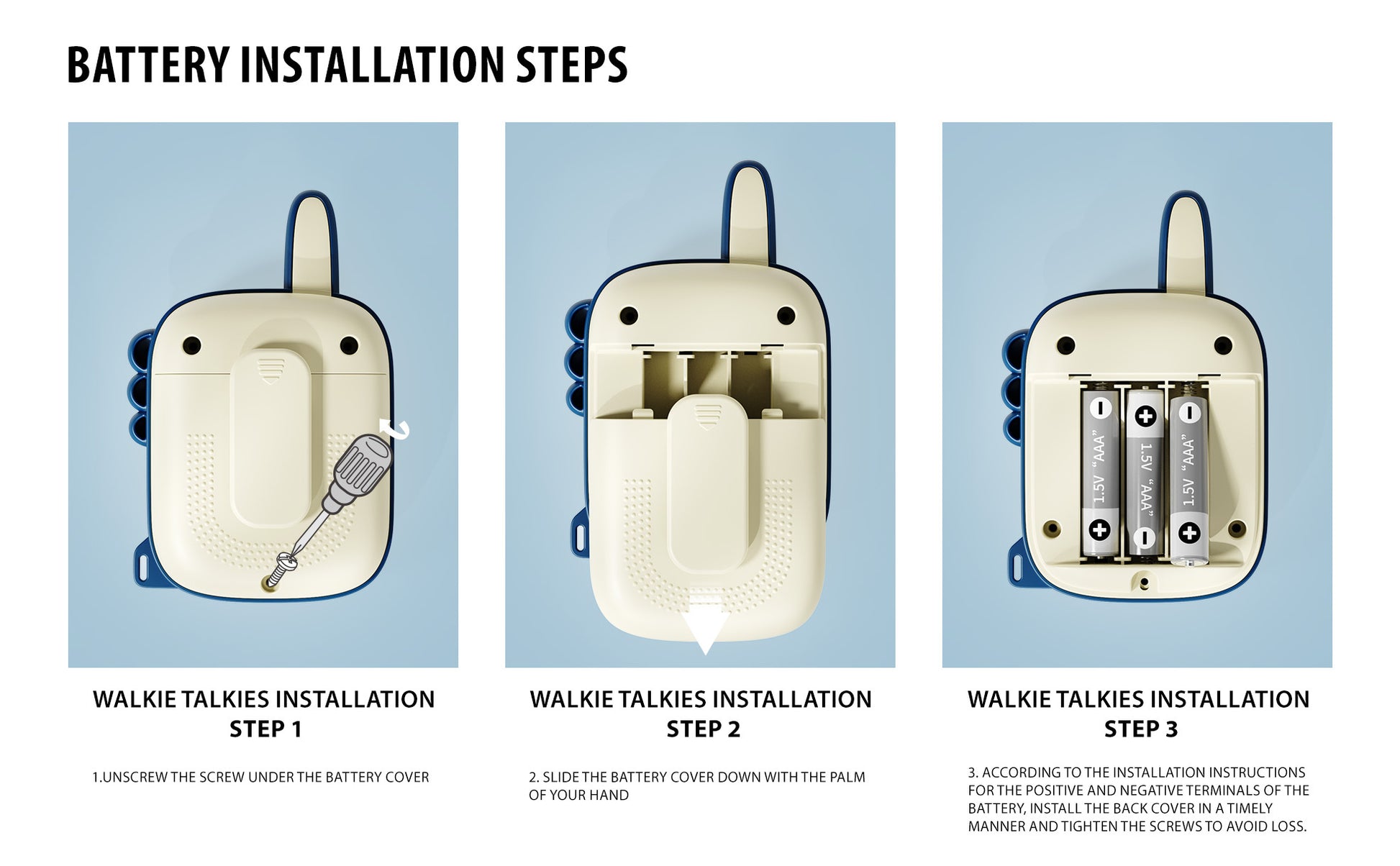 BATTERY INSTALLATION STEPS

1.5V "AAA"

1.5V "AAA"

1.5V "AAA"

WALKIE TALKIES INSTALLATION STEP 1

1.UNSCREW THE SCREW UNDER THE BATTERY COVER

WALKIE TALKIES INSTALLATION STEP 2

2. SLIDE THE BATTERY COVER DOWN WITH THE PALM OF YOUR HAND

WALKIE TALKIES INSTALLATION STEP 3

3. ACCORDING TO THE INSTALLATION INSTRUCTIONS FOR THE POSITIVE AND NEGATIVE TERMINALS OF THE BATTERY, INSTALL THE BACK COVER IN A TIMELY MANNER AND TIGHTEN THE SCREWS TO AVOID LOSS.