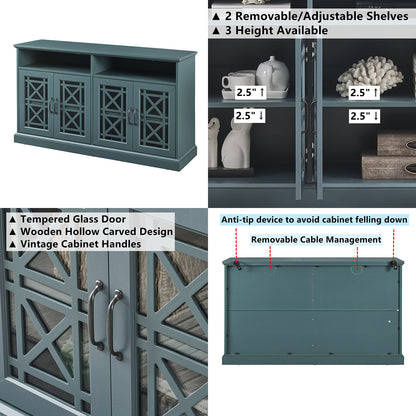 ▲ 2 Removable/Adjustable Shelves
▲ 3 Height Available

2.5" ↑

2.5" ↓

2.5" ↑

2.5" ↓

▲ Tempered Glass Door
▲ Wooden Hollow Carved Design
▲ Vintage Cabinet Handles

Anti-tip device to avoid cabinet felling down

Removable Cable Management