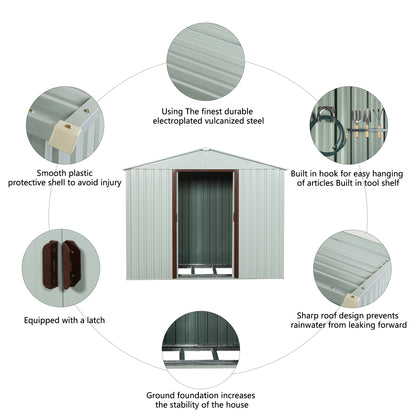 Using The finest durable electroplated vulcanized steel

Smooth plastic protective shell to avoid injury

Built in hook for easy hanging of articles Built in tool shelf

Equipped with a latch

Sharp roof design prevents rainwater from leaking forward

Ground foundation increases the stability of the house