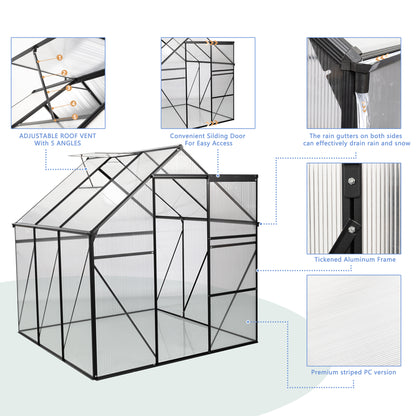 1
2
3
4
5

ADJUSTABLE ROOF VENT
With 5 ANGLES

Convenient Silding Door
For Easy Access

The rain gutters on both sides
can effectively drain rain and snow

Tickened Aluminum Frame

Premium striped PC version