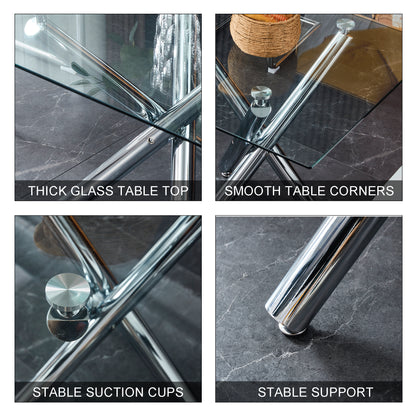 THICK GLASS TABLE TOP

SMOOTH TABLE CORNERS

STABLE SUCTION CUPS

STABLE SUPPORT