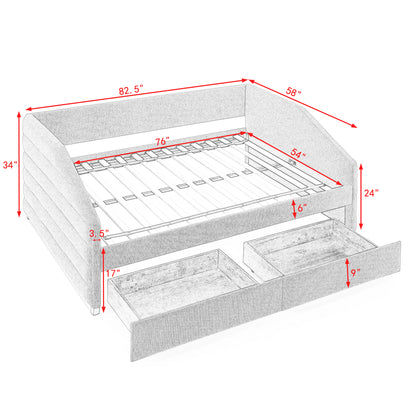 82. 5"
58"
34"
76"
54"
24"
6"
3. 5"
17"
9"