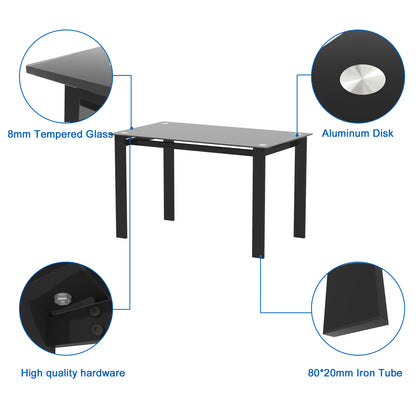 8mm Tempered Glass

Aluminum Disk

High quality hardware

80*20mm Iron Tube