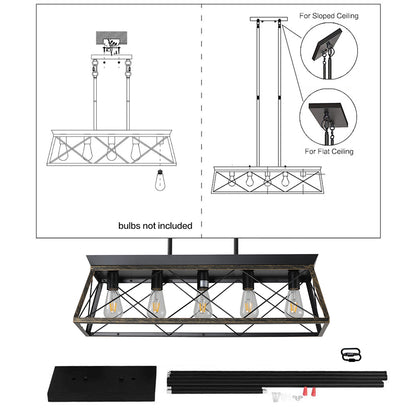 For Sloped Ceiling

For Flat Ceiling

bulbs not included