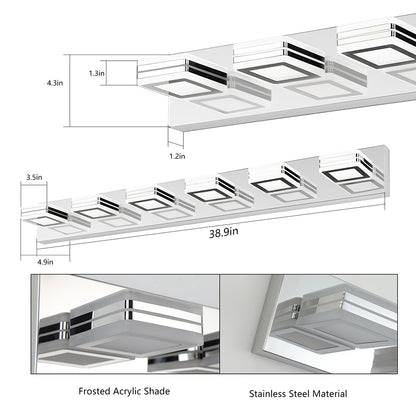 4.3in
1.3in
1.2in
3.5in
38.9in
4.9in
Frosted Acrylic Shade
Stainless Steel Material