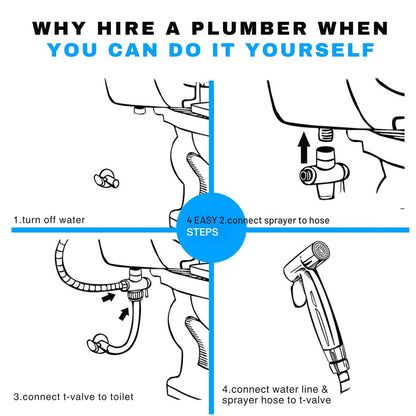 WHY HIRE A PLUMBER WHEN
YOU CAN DO IT YOURSELF

1.turn off water

4 EASY STEPS

2.connect sprayer to hose

3.connect t-valve to toilet

4.connect water line & sprayer hose to t-valve