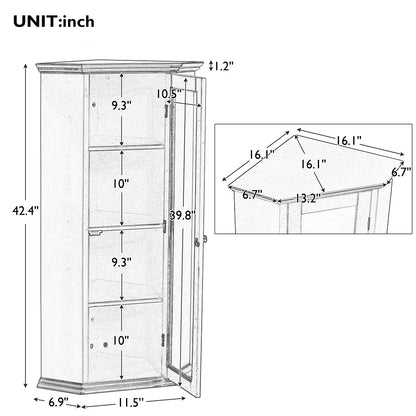 UNIT:inch

1.2"
10.5"
9.3"
10"
42.4"
39.8"
9.3"
10"
6.9"
11.5"

16.1"
16.1"
16.1"
6.7"
6.7"
13.2"