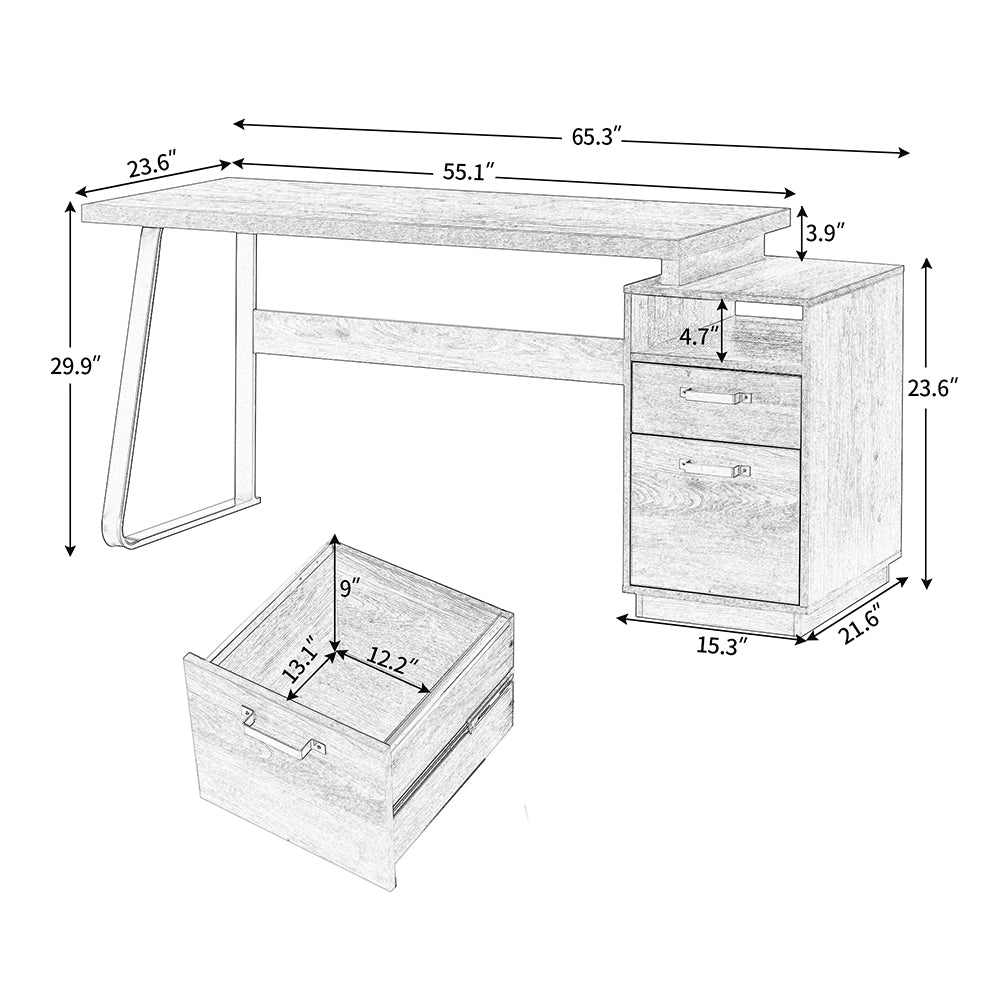 65.3″

23.6″

55.1″

3.9″

29.9″

4.7″

23.6″

9″

13.1″

12.2″

15.3″

21.6″