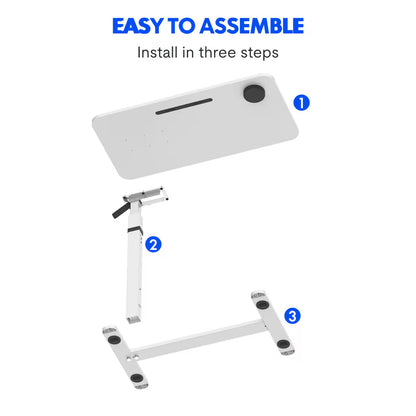 EASY TO ASSEMBLE

Install in three steps

1

2

3