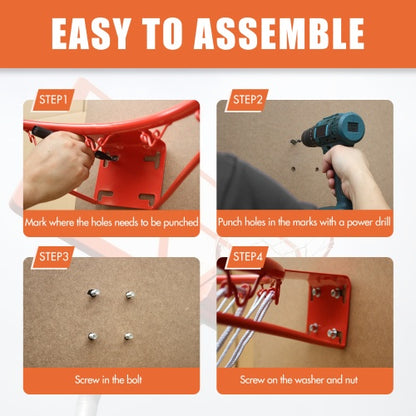 EASY TO ASSEMBLE

STEP1

Mark where the holes needs to be punched

STEP2

Punch holes in the marks with a power drill

STEP3

Screw in the bolt

STEP4

Screw on the washer and nut